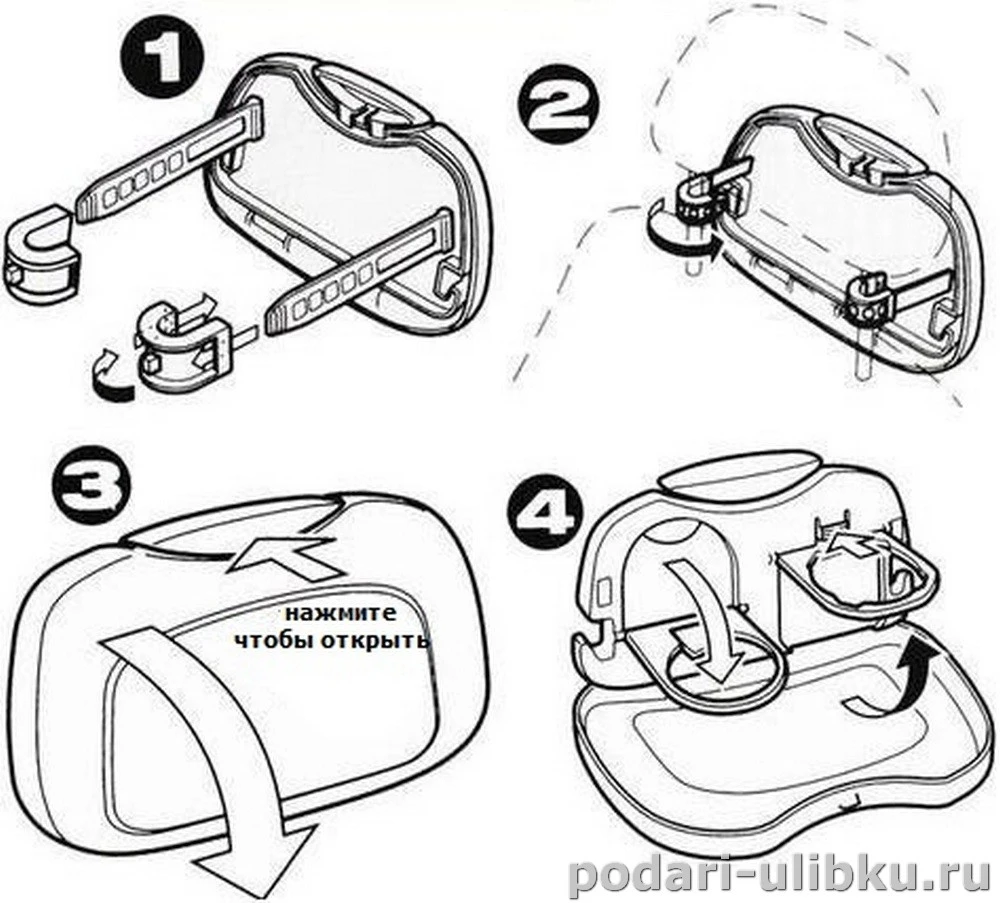 1

2

3

нажмите
чтобы открыть

4

podari-ulibku.ru