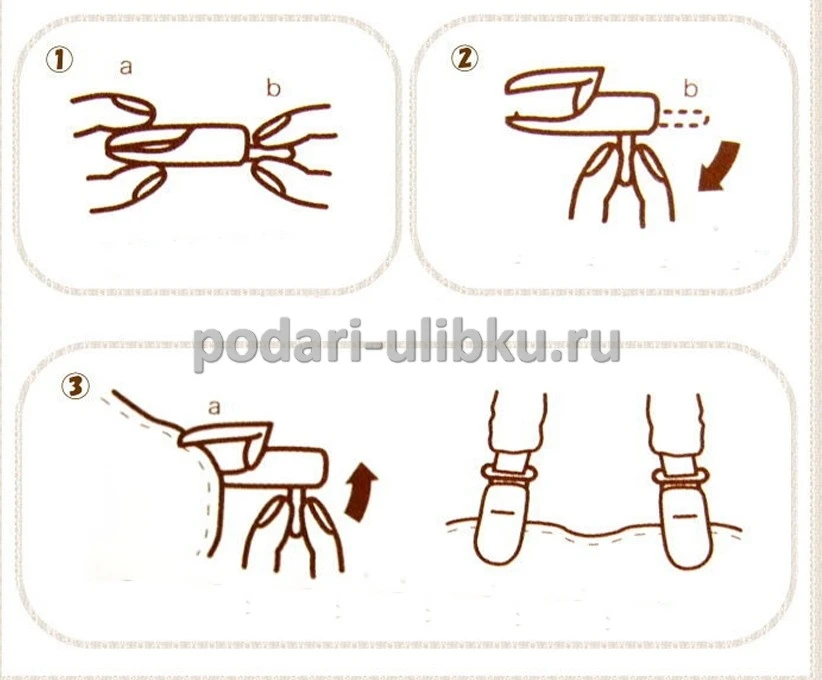 ①
a
b

②
b

podari-ulibku.ru

③
a