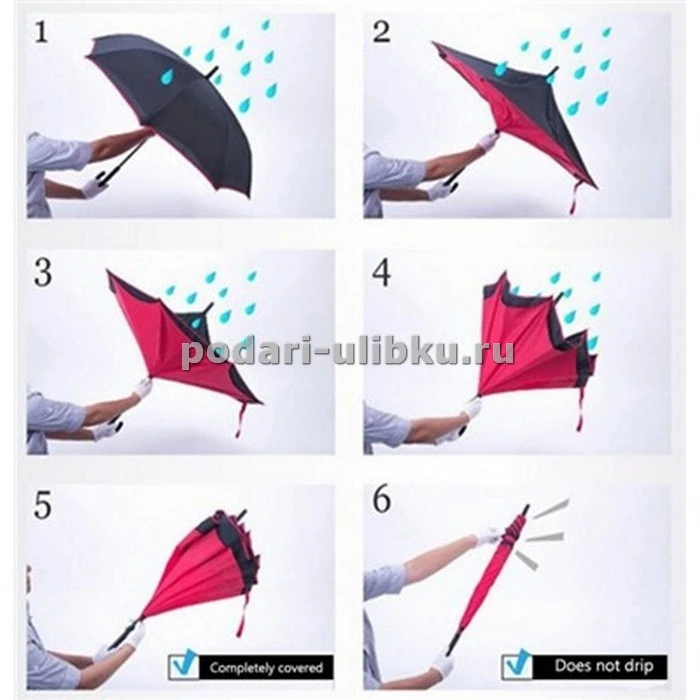 1

2

3

4

podari-ulibku.ru

5

Completely covered

6

Does not drip